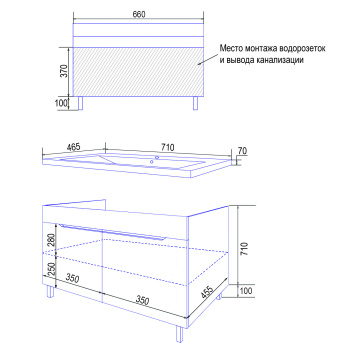 660

Место монтажа водорозеток и вывода канализации

370

100

465

710

70

280

250

350

350

455

710

100